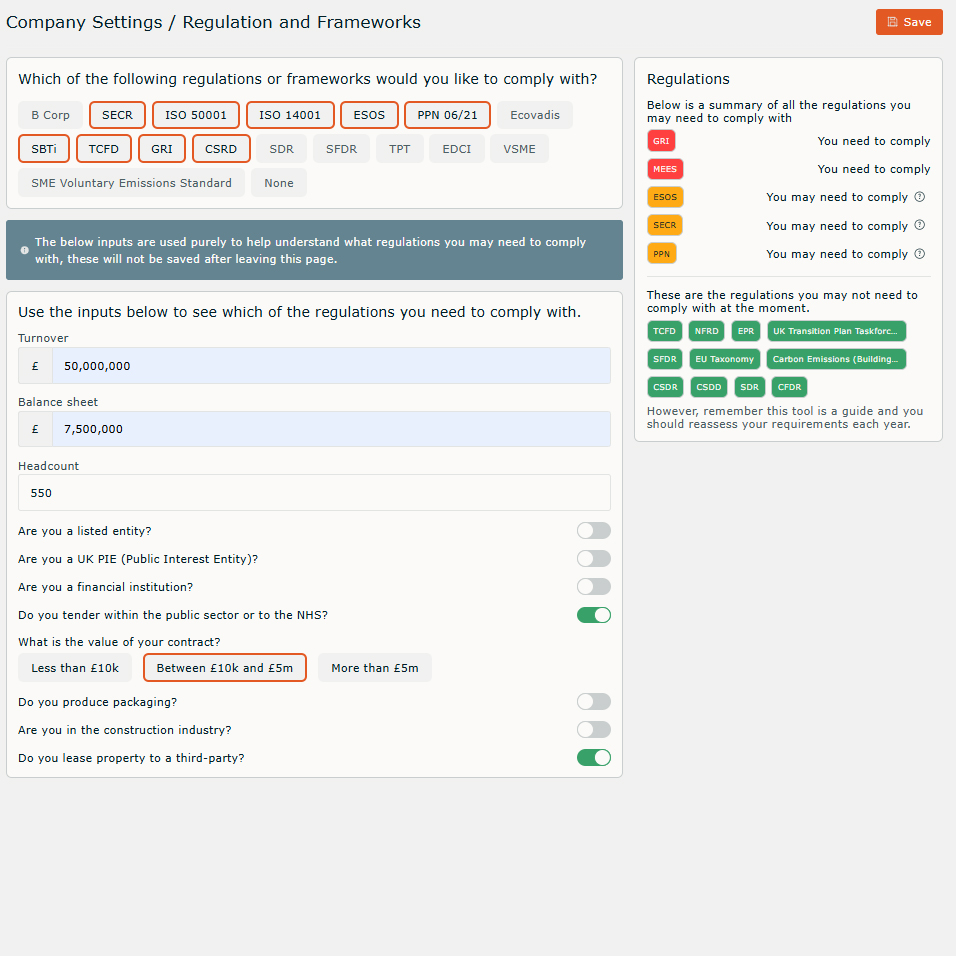 Company Settings / Regulation and Frameworks

Save

Which of the following regulations or frameworks would you like to comply with?

B Corp SECR ISO 50001 ISO 14001 ESOS PPN 06/21 Ecovadis

SBTi TCFD GRI CSRD SDR SFDR TPT EDCI VSME

SME Voluntary Emissions Standard None

The below inputs are used purely to help understand what regulations you may need to comply with, these will not be saved after leaving this page.

Use the inputs below to see which of the regulations you need to comply with.

Turnover

£ 50,000,000

Balance sheet

£ 7,500,000

Headcount

550

Are you a listed entity?

Are you a UK PIE (Public Interest Entity)?

Are you a financial institution?

Do you tender within the public sector or to the NHS?

What is the value of your contract?

Less than £10k Between £10k and £5m More than £5m

Do you produce packaging?

Are you in the construction industry?

Do you lease property to a third-party?

Regulations

Below is a summary of all the regulations you may need to comply with

GRI You need to comply

MEES You need to comply

ESOS You may need to comply

SECR You may need to comply

PPN You may need to comply

These are the regulations you may not need to comply with at the moment.

TCFD NFRD EPR UK Transition Plan Taskforc...

SFDR EU Taxonomy Carbon Emissions (Building...

CSDR CSDD SDR CFDR

However, remember this tool is a guide and you should reassess your requirements each year.